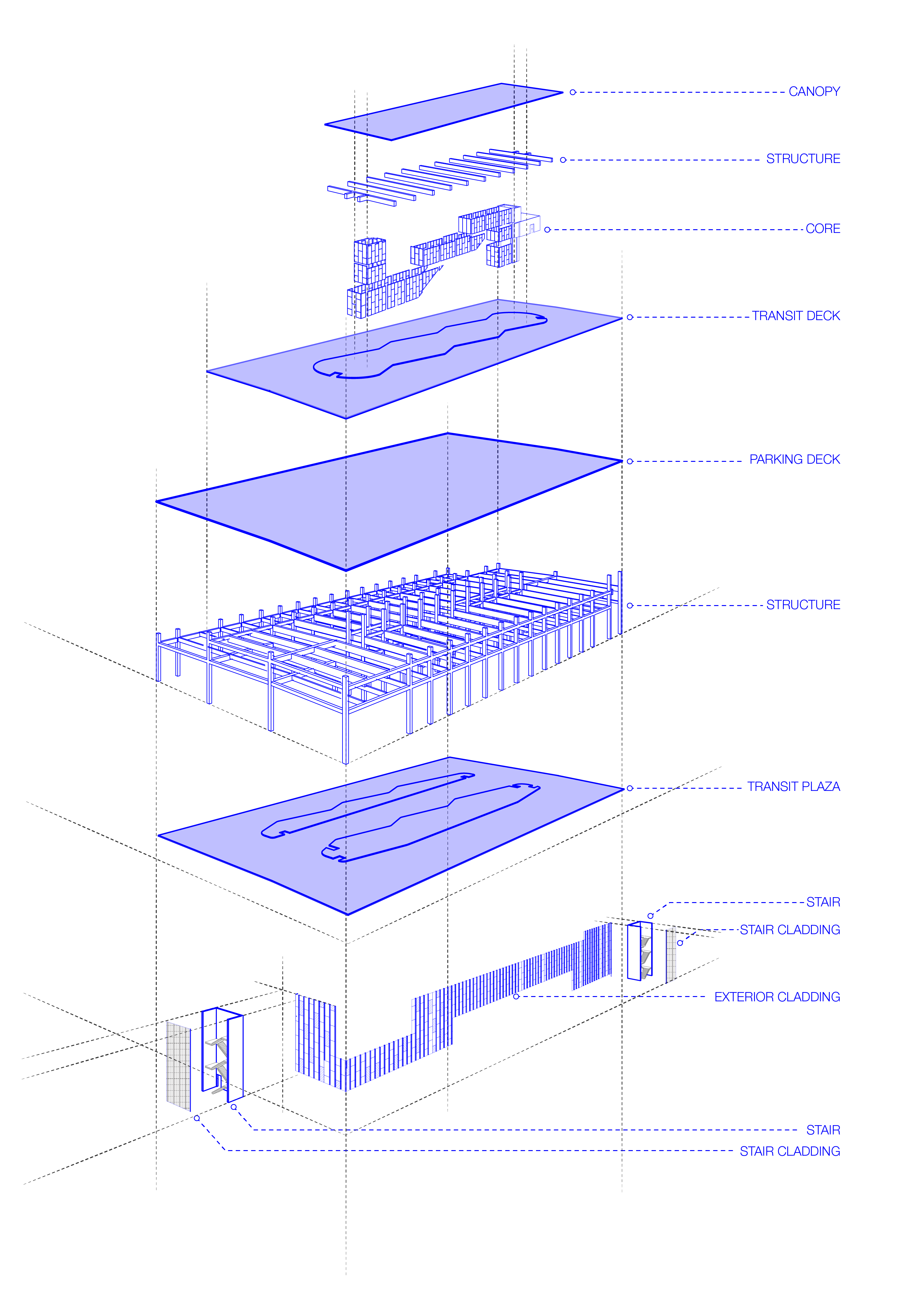 CANOPY

STRUCTURE

CORE

TRANSIT DECK

PARKING DECK

STRUCTURE

TRANSIT PLAZA

STAIR

STAIR CLADDING

EXTERIOR CLADDING

STAIR

STAIR CLADDING