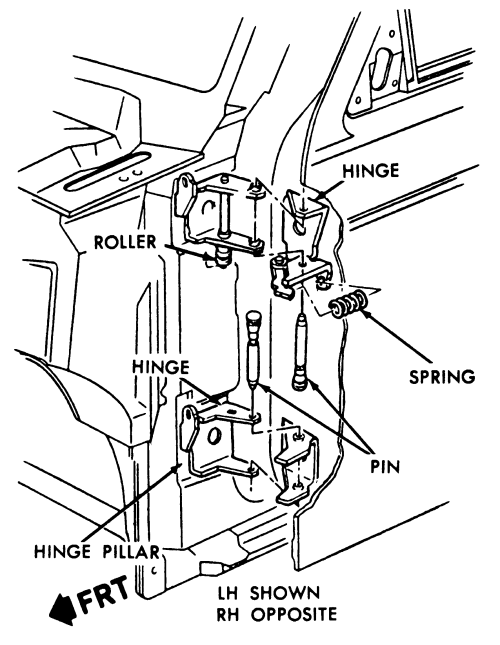 HINGE
ROLLER
SPRING
HINGE
PIN
HINGE PILLAR
FRT
LH SHOWN
RH OPPOSITE